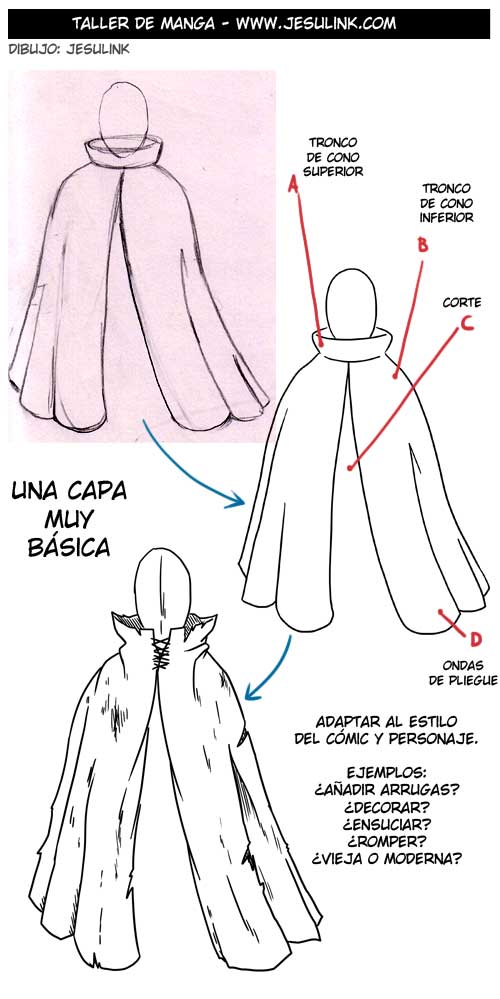 TALLER DE MANGA - WWW.JESULINK.COM

DIBUJO: JESULINK

TRONCO DE CONO SUPERIOR

A

TRONCO DE CONO INFERIOR

B

CORTE

C

UNA CAPA MUY BÁSICA

D

ONDAS DE PLIEGUE

ADAPTAR AL ESTILO DEL CÓMIC Y PERSONAJE.

EJEMPLOS:
¿AÑADIR ARRUGAS?
¿DECORAR?
¿ENSUCIAR?
¿ROMPER?
¿VIEJA O MODERNA?